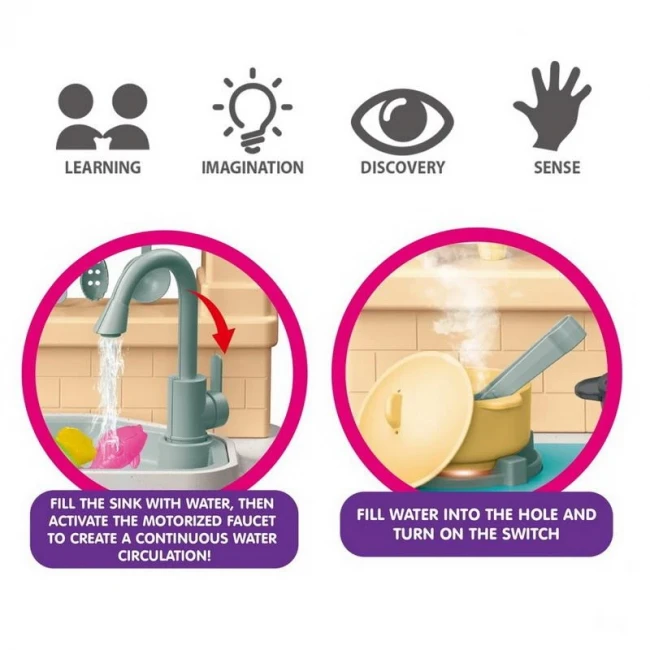 LEARNING

IMAGINATION

DISCOVERY

SENSE

FILL THE SINK WITH WATER, THEN ACTIVATE THE MOTORIZED FAUCET TO CREATE A CONTINUOUS WATER CIRCULATION!

FILL WATER INTO THE HOLE AND TURN ON THE SWITCH